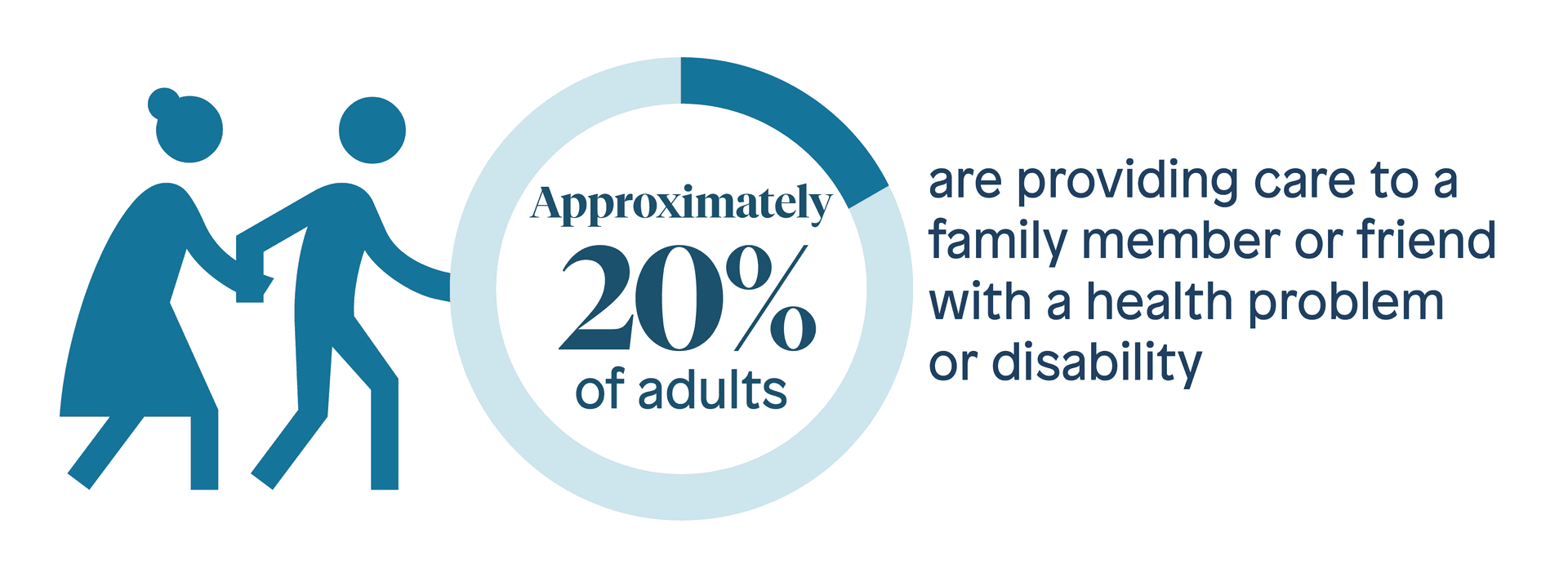 Approximately
20%
of adults

are providing care to a family member or friend with a health problem or disability